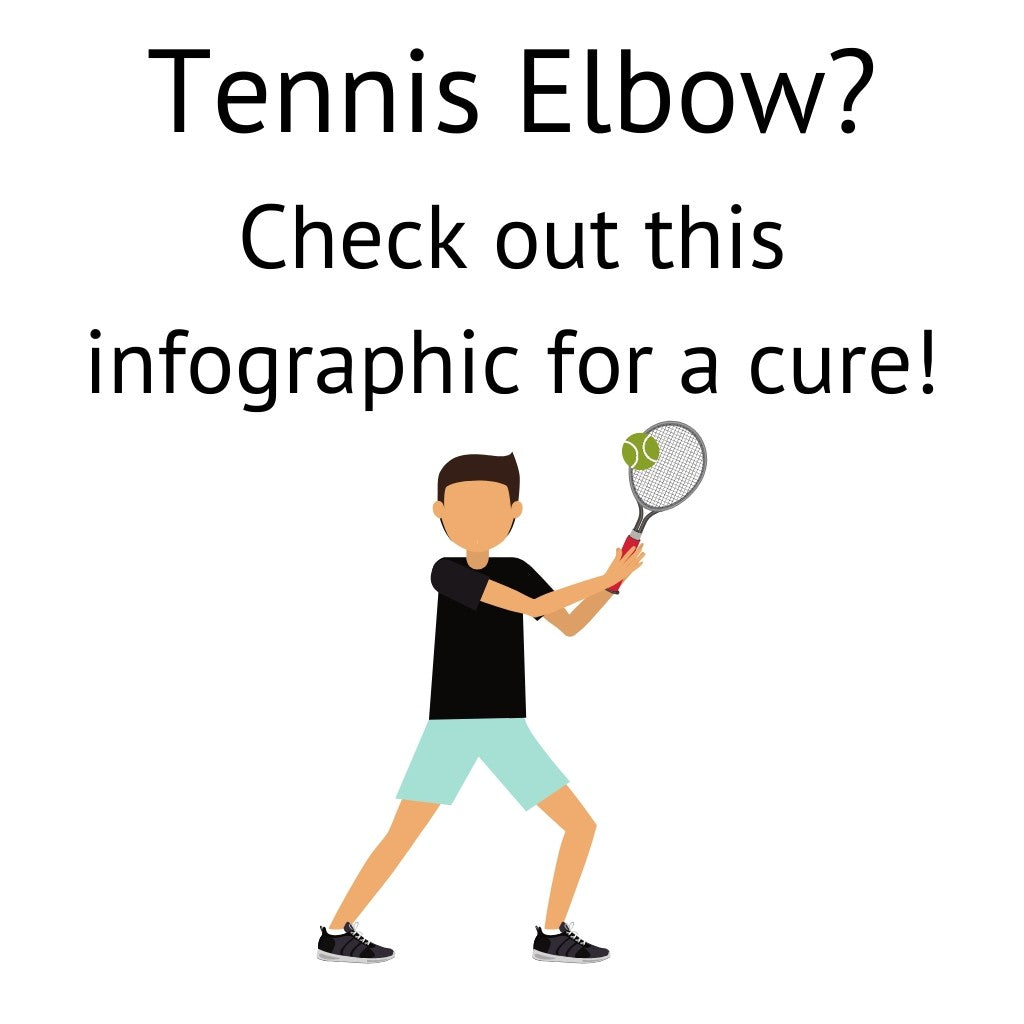 Tennis Elbow?

Check out this infographic for a cure!